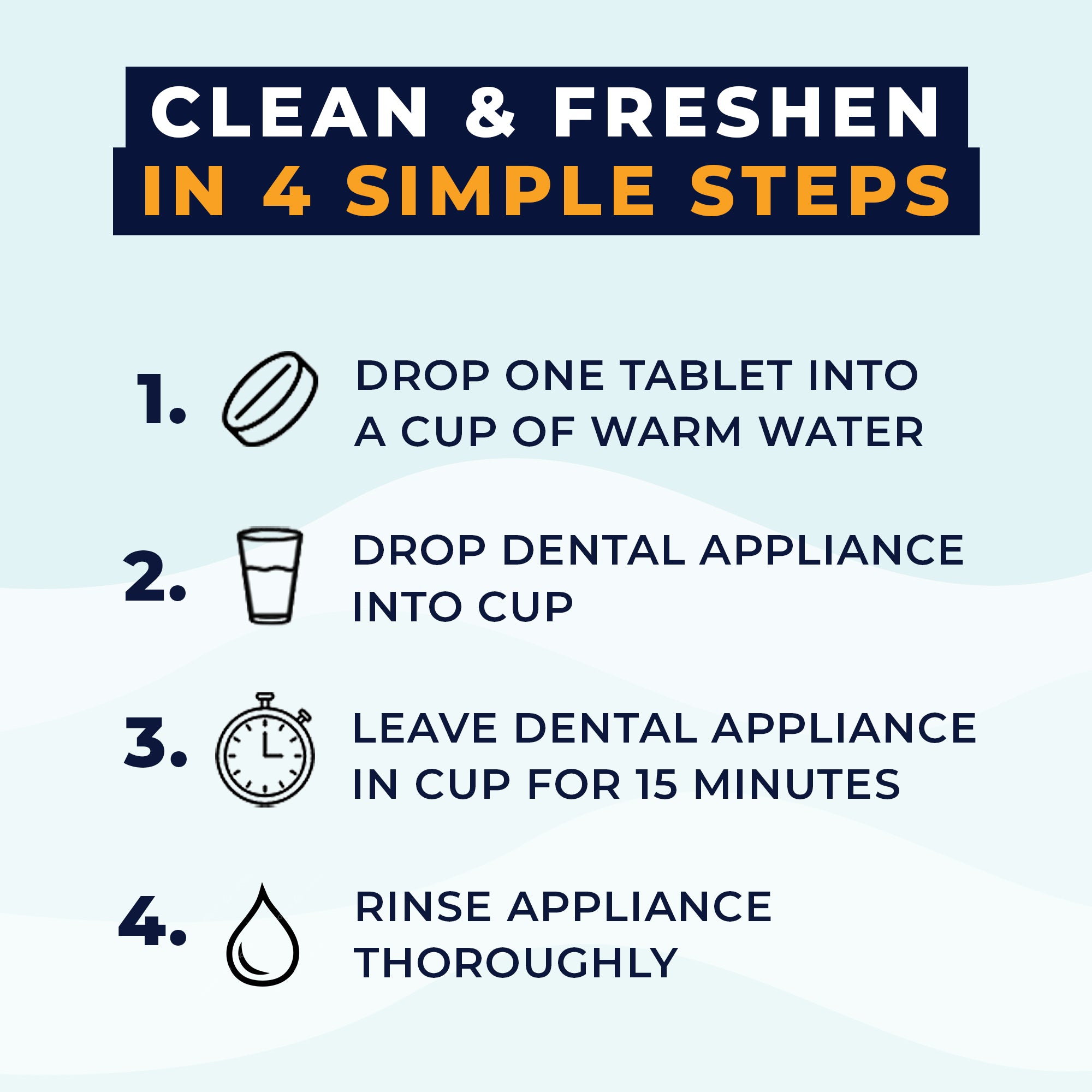 CLEAN & FRESHEN
IN 4 SIMPLE STEPS

1. DROP ONE TABLET INTO A CUP OF WARM WATER

2. DROP DENTAL APPLIANCE INTO CUP

3. LEAVE DENTAL APPLIANCE IN CUP FOR 15 MINUTES

4. RINSE APPLIANCE THOROUGHLY